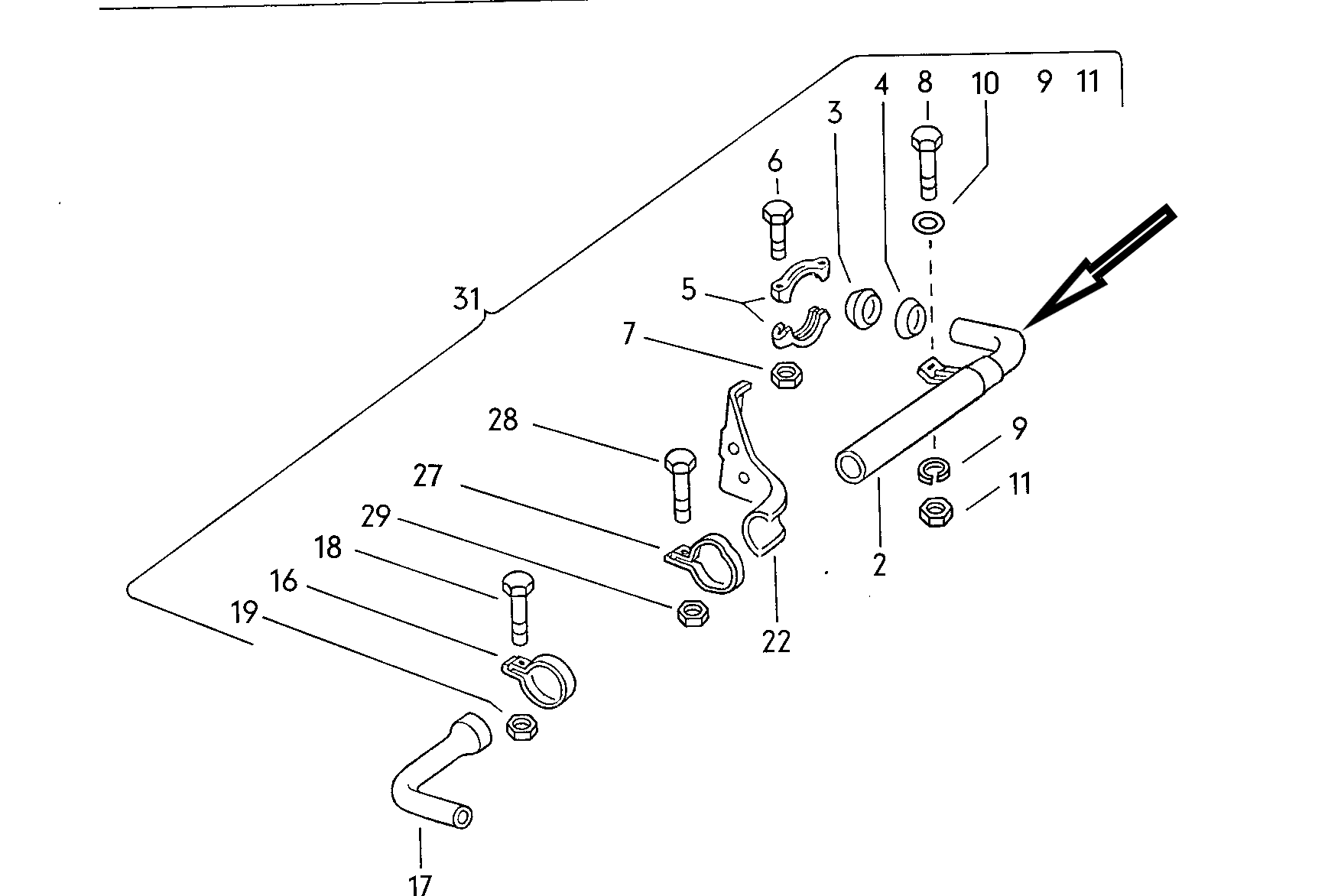 3
4
8
10
9
11
6
31
5
7
28
27
29
18
16
19
9
11
2
22
17