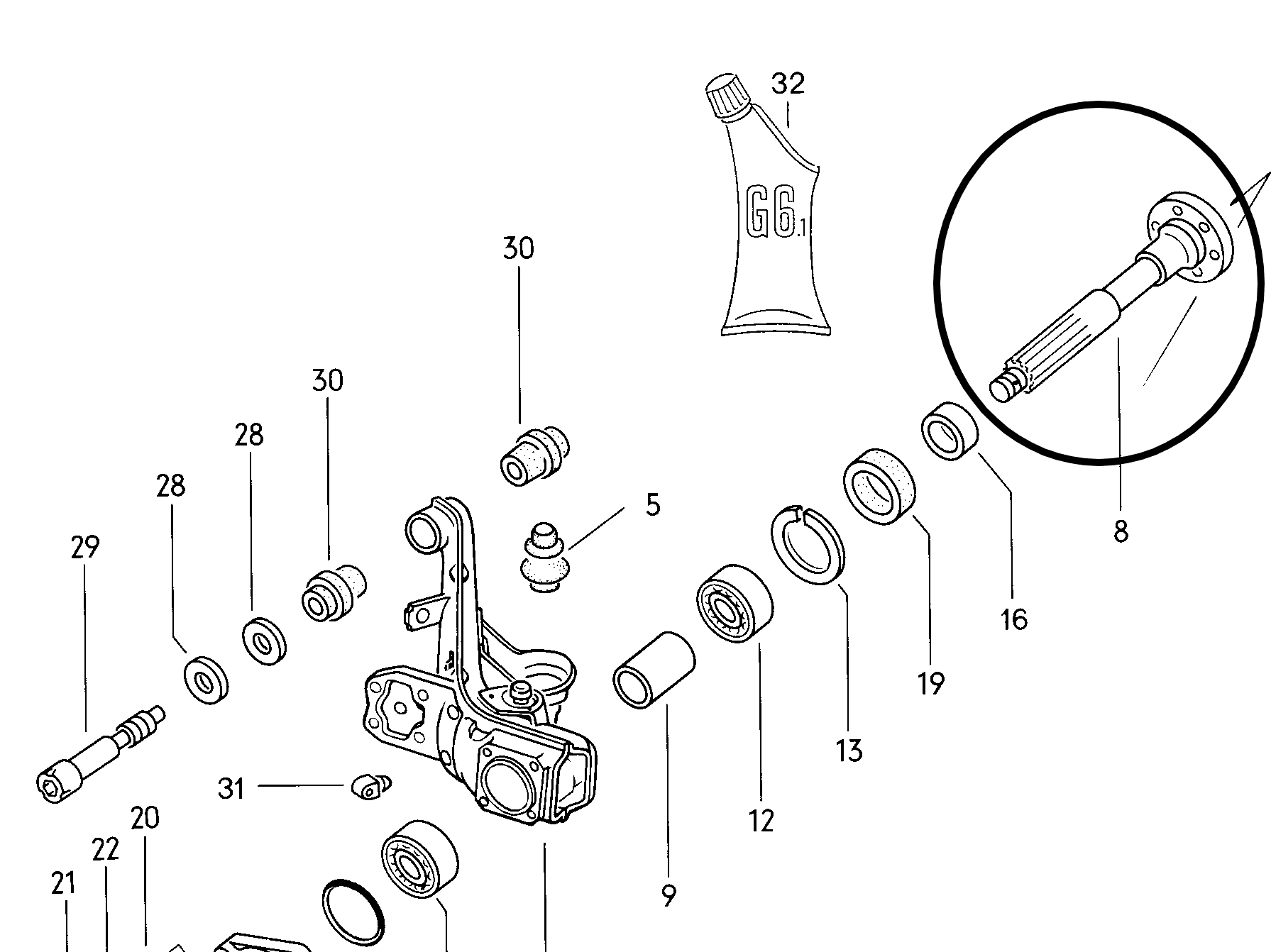 32

G6.1

30

30

28

28

29

5

8

16

19

13

12

9

31

20

22

21